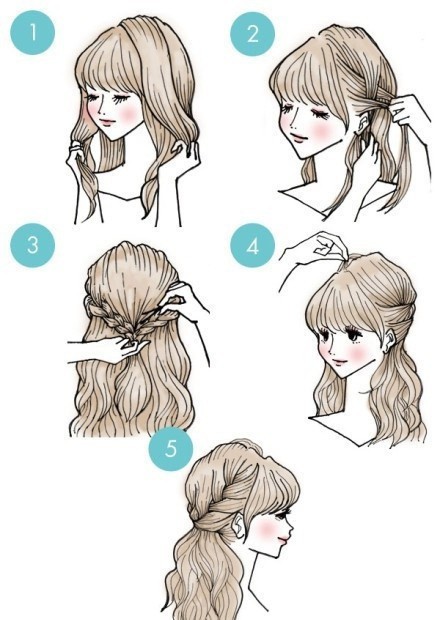 1
2
3
4
5